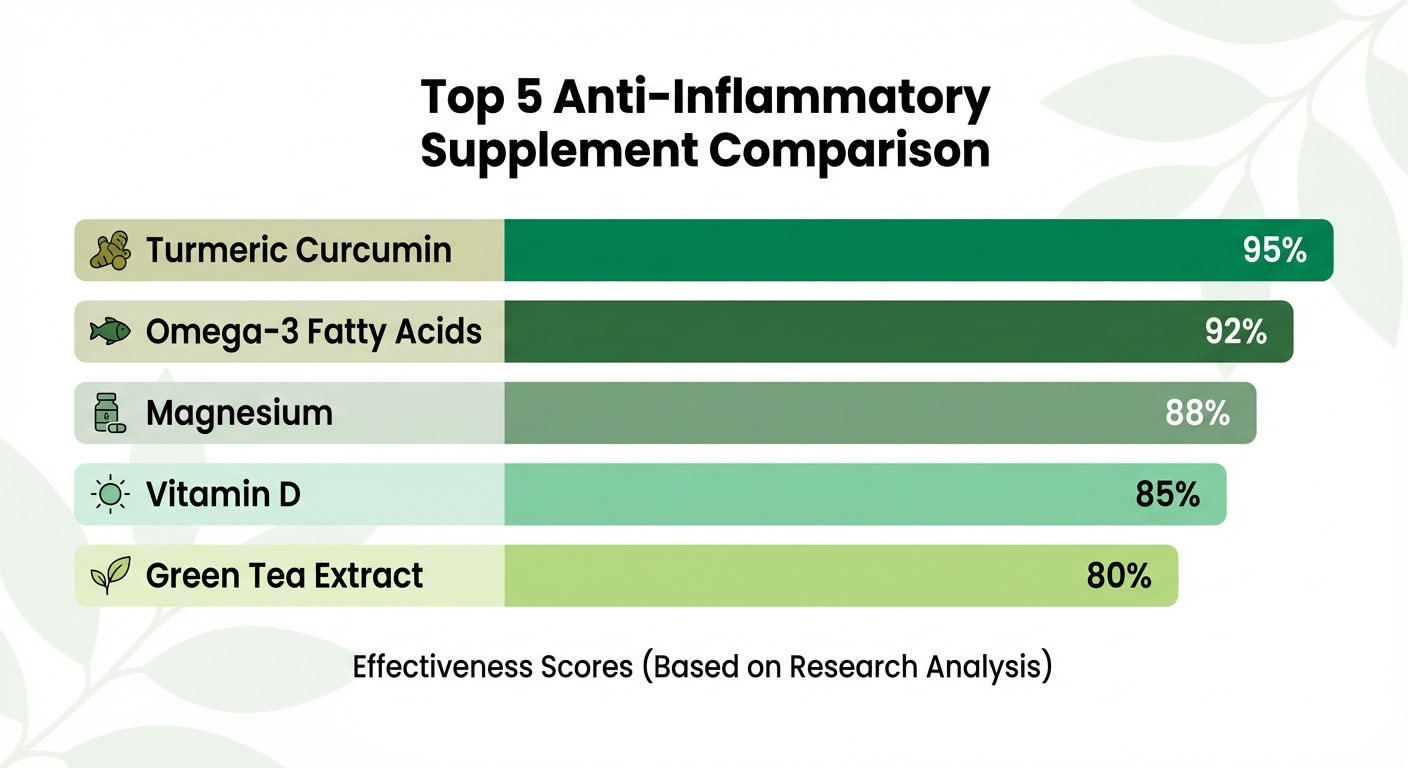 Top 5 Anti-Inflammatory Supplement Comparison

Turmeric Curcumin 95%

Omega-3 Fatty Acids 92%

Magnesium 88%

Vitamin D 85%

Green Tea Extract 80%

Effectiveness Scores (Based on Research Analysis)